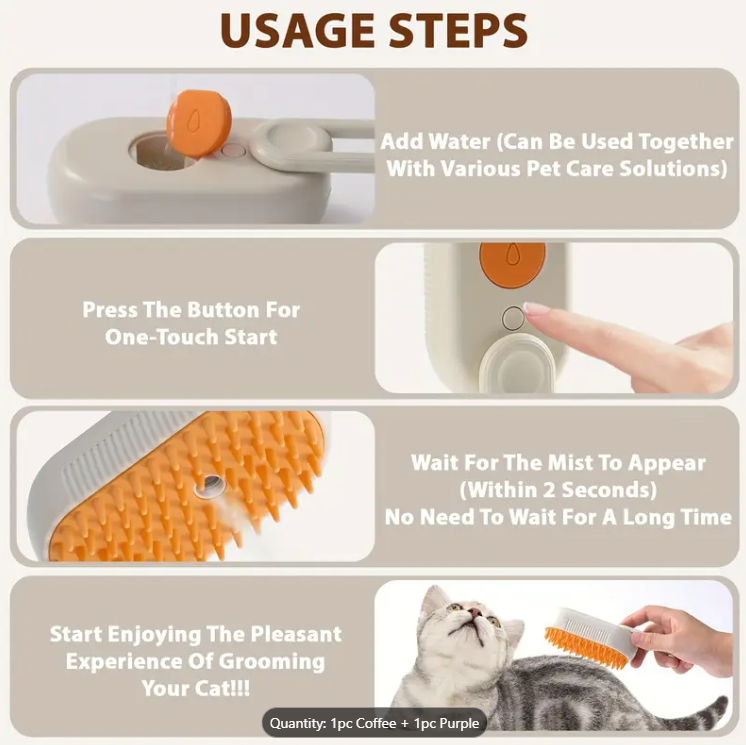 USAGE STEPS

Add Water (Can Be Used Together With Various Pet Care Solutions)

Press The Button For One-Touch Start

Wait For The Mist To Appear (Within 2 Seconds) No Need To Wait For A Long Time

Start Enjoying The Pleasant Experience Of Grooming Your Cat!!!

Quantity: 1pc Coffee + 1pc Purple